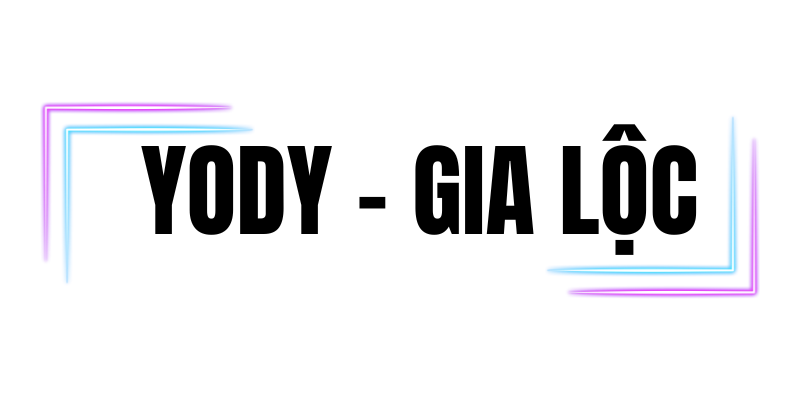 YODY - GIA LỘC